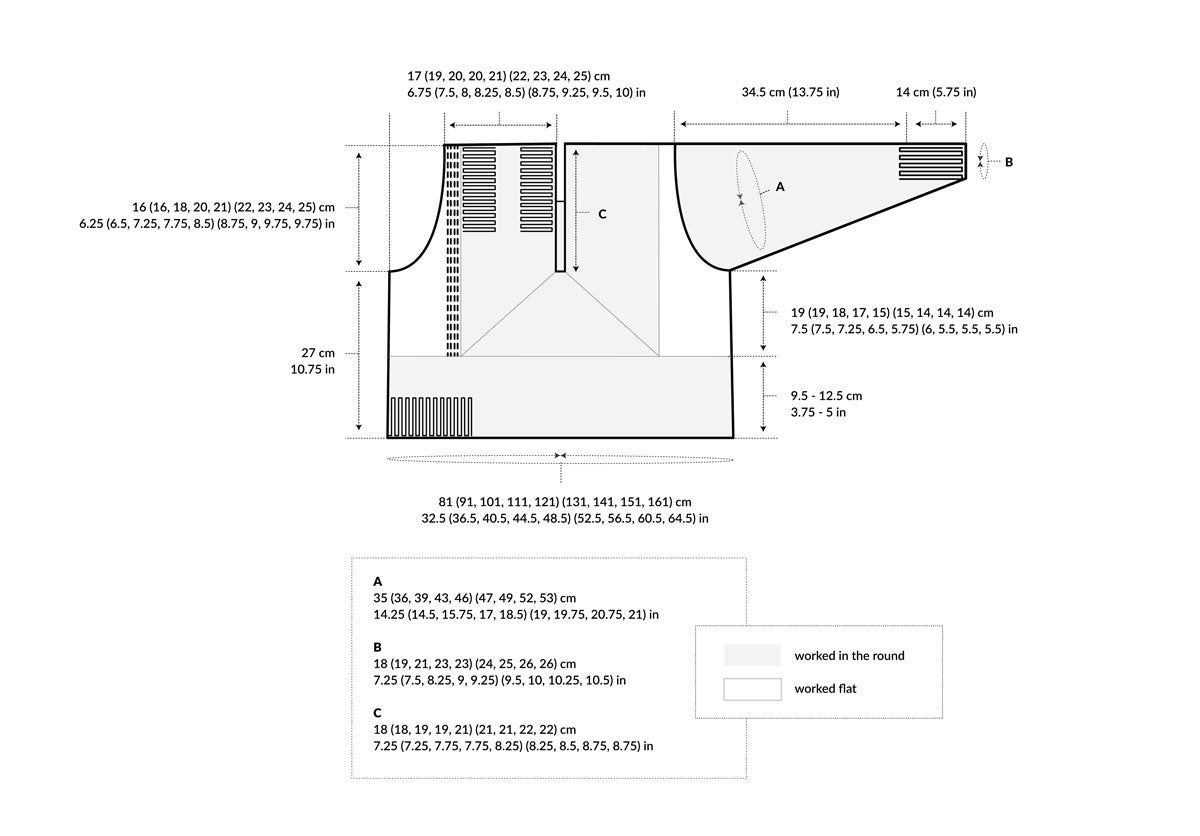 17 (19, 20, 20, 21) (22, 23, 24, 25) cm
6.75 (7.5, 8, 8.25, 8.5) (8.75, 9.25, 9.5, 10) in

34.5 cm (13.75 in)

14 cm (5.75 in)

B

A

C

16 (16, 18, 20, 21) (22, 23, 24, 25) cm
6.25 (6.5, 7.25, 7.75, 8.5) (8.75, 9, 9.75, 9.75) in

19 (19, 18, 17, 15) (15, 14, 14, 14) cm
7.5 (7.5, 7.25, 6.5, 5.75) (6, 5.5, 5.5, 5.5) in

27 cm
10.75 in

9.5 - 12.5 cm
3.75 - 5 in

81 (91, 101, 111, 121) (131, 141, 151, 161) cm
32.5 (36.5, 40.5, 44.5, 48.5) (52.5, 56.5, 60.5, 64.5) in

A
35 (36, 39, 43, 46) (47, 49, 52, 53) cm
14.25 (14.5, 15.75, 17, 18.5) (19, 19.75, 20.75, 21) in

B
18 (19, 21, 23, 23) (24, 25, 26, 26) cm
7.25 (7.5, 8.25, 9, 9.25) (9.5, 10, 10.25, 10.5) in

C
18 (18, 19, 19, 21) (21, 21, 22, 22) cm
7.25 (7.25, 7.75, 7.75, 8.25) (8.25, 8.5, 8.75, 8.75) in

worked in the round

worked flat